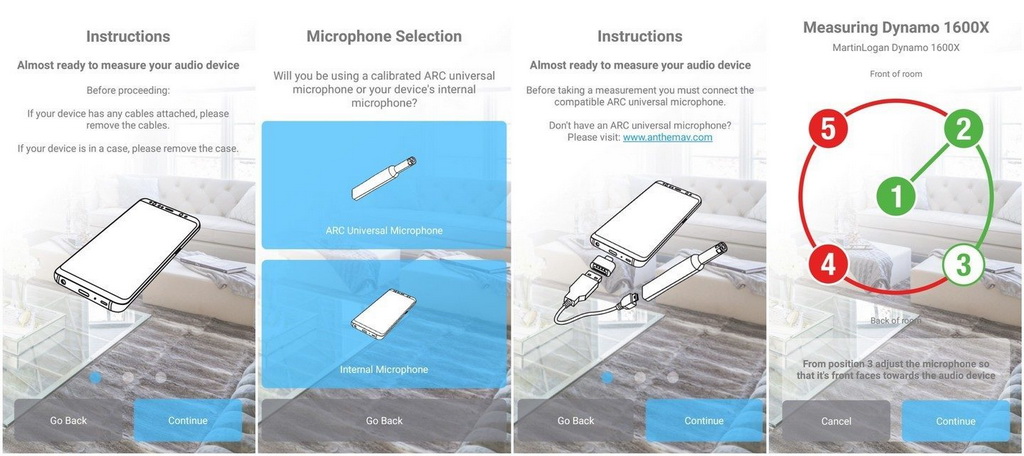 Instructions

Almost ready to measure your audio device

Before proceeding:

If your device has any cables attached, please remove the cables.

If your device is in a case, please remove the case.

Go Back

Continue

Microphone Selection

Will you be using a calibrated ARC universal microphone or your device's internal microphone?

ARC Universal Microphone

Internal Microphone

Go Back

Instructions

Almost ready to measure your audio device

Before taking a measurement you must connect the compatible ARC universal microphone.

Don't have an ARC universal microphone? Please visit: www.anthemav.com

Go Back

Continue

Measuring Dynamo 1600X

MartinLogan Dynamo 1600X

Front of room

5

2

1

4

3

Back of room

From position 3 adjust the microphone so that it's front faces towards the audio device

Cancel

Continue