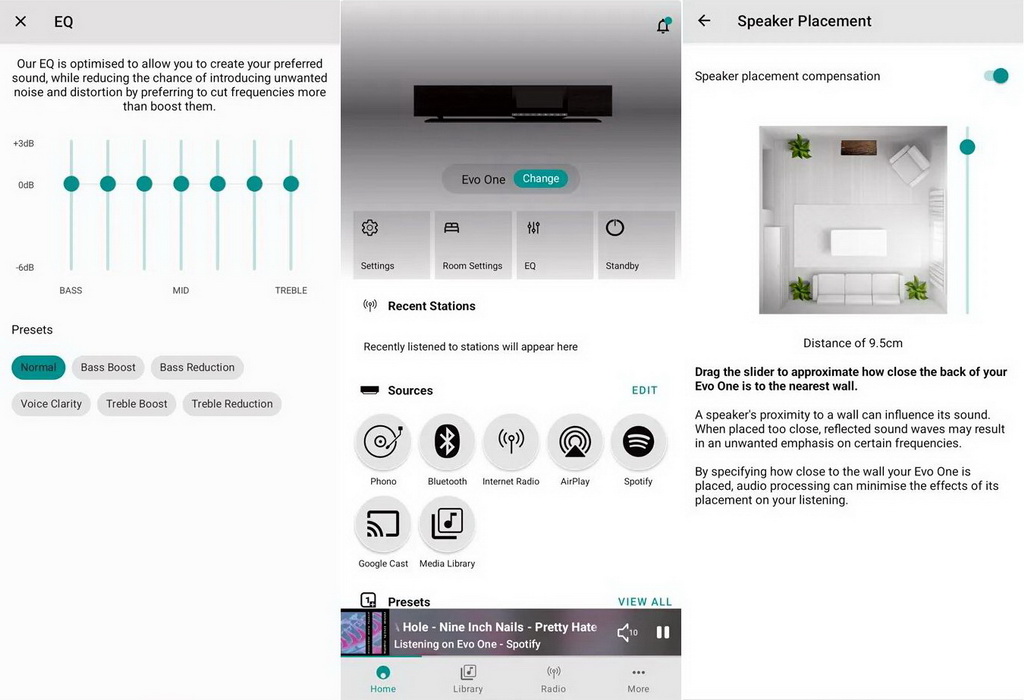 EQ

Our EQ is optimised to allow you to create your preferred sound, while reducing the chance of introducing unwanted noise and distortion by preferring to cut frequencies more than boost them.

+3dB
0dB
-6dB

BASS
MID
TREBLE

Presets

Normal
Bass Boost
Bass Reduction
Voice Clarity
Treble Boost
Treble Reduction

Evo One
Change

Settings
Room Settings
EQ
Standby

Recent Stations

Recently listened to stations will appear here

Sources
EDIT

Phono
Bluetooth
Internet Radio
AirPlay
Spotify
Google Cast
Media Library

Presets
VIEW ALL

Hole - Nine Inch Nails - Pretty Hate
Listening on Evo One - Spotify
10

Home
Library
Radio
More

Speaker Placement

Speaker placement compensation

Distance of 9.5cm

Drag the slider to approximate how close the back of your Evo One is to the nearest wall.

A speaker's proximity to a wall can influence its sound. When placed too close, reflected sound waves may result in an unwanted emphasis on certain frequencies.

By specifying how close to the wall your Evo One is placed, audio processing can minimise the effects of its placement on your listening.