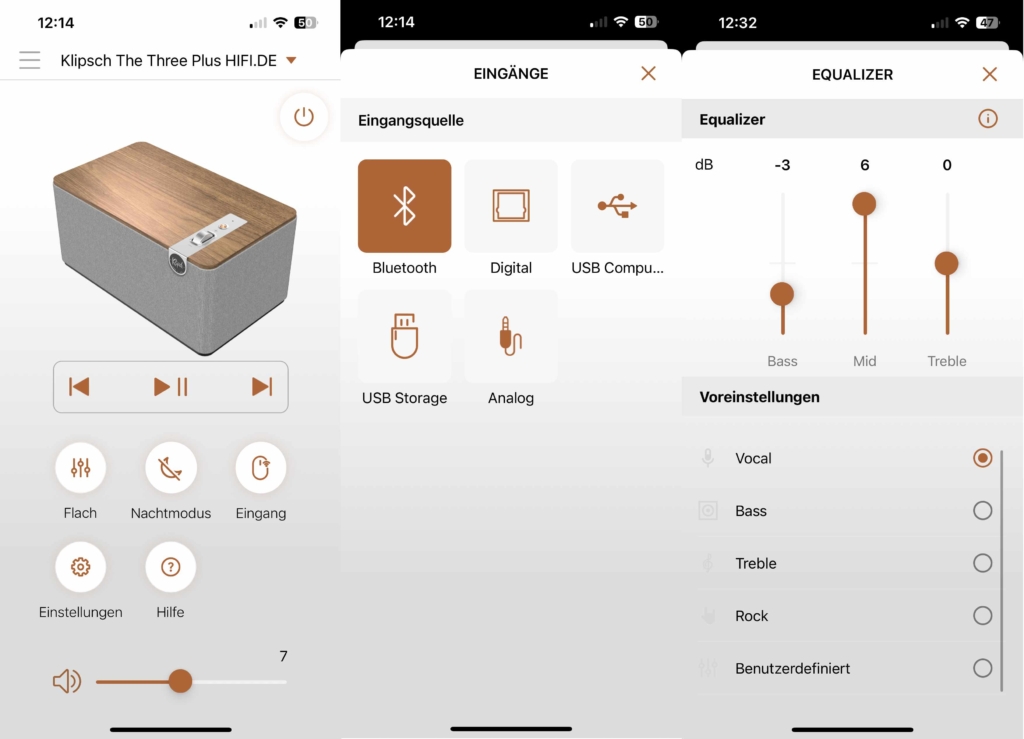 12:14 50

Klipsch The Three Plus HIFI.DE

Flach
Nachtmodus
Eingang
Einstellungen
Hilfe

7

12:14 50

EINGÄNGE

Eingangsquelle

Bluetooth
Digital
USB Compu...
USB Storage
Analog

12:32 47

EQUALIZER

Equalizer

dB
-3
6
0

Bass
Mid
Treble

Voreinstellungen

Vocal
Bass
Treble
Rock
Benutzerdefiniert