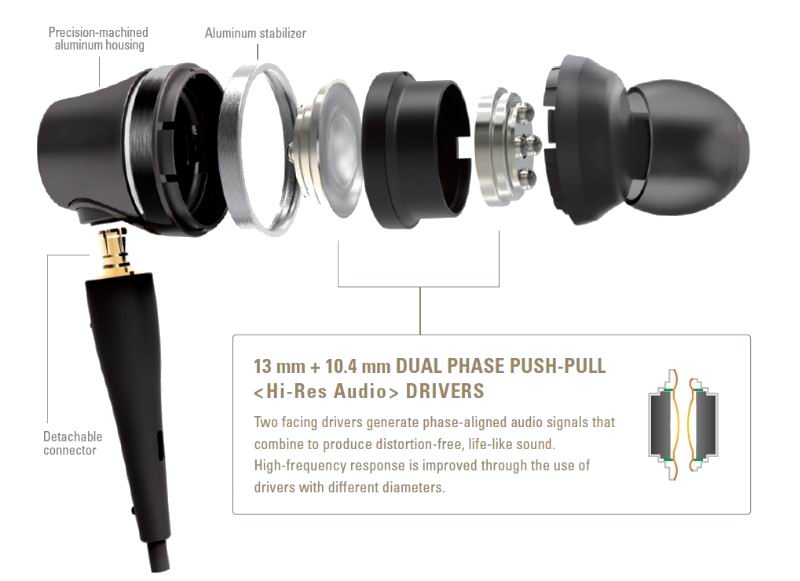 Precision-machined aluminum housing

Aluminum stabilizer

Detachable connector

13 mm + 10.4 mm DUAL PHASE PUSH-PULL <Hi-Res Audio> DRIVERS

Two facing drivers generate phase-aligned audio signals that combine to produce distortion-free, life-like sound. High-frequency response is improved through the use of drivers with different diameters.